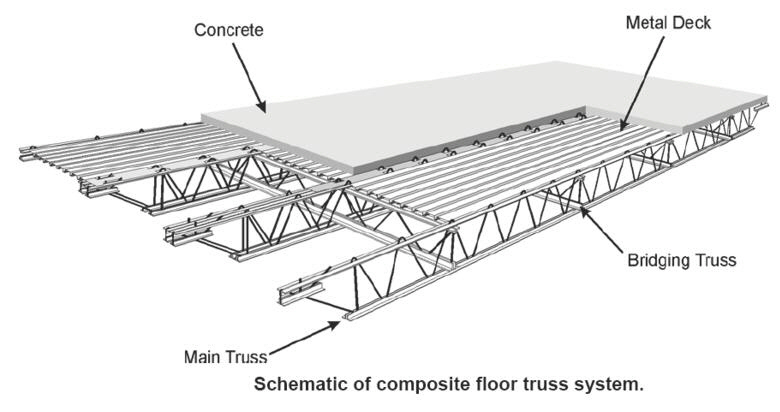 Concrete

Metal Deck

Bridging Truss

Main Truss

Schematic of composite floor truss system.